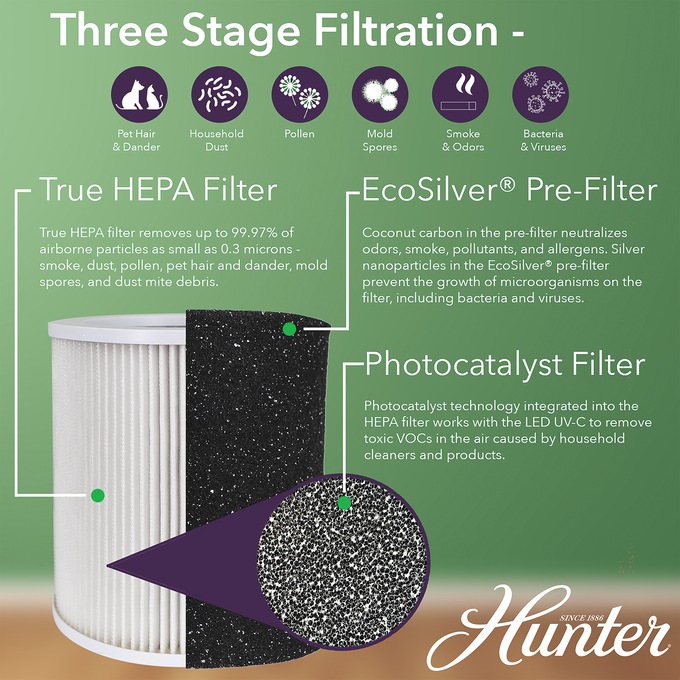 Three Stage Filtration -

Pet Hair & Dander

Household Dust

Pollen

Mold Spores

Smoke & Odors

Bacteria & Viruses

True HEPA Filter

True HEPA filter removes up to 99.97% of airborne particles as small as 0.3 microns - smoke, dust, pollen, pet hair and dander, mold spores, and dust mite debris.

EcoSilver® Pre-Filter

Coconut carbon in the pre-filter neutralizes odors, smoke, pollutants, and allergens. Silver nanoparticles in the EcoSilver® pre-filter prevent the growth of microorganisms on the filter, including bacteria and viruses.

Photocatalyst Filter

Photocatalyst technology integrated into the HEPA filter works with the LED UV-C to remove toxic VOCs in the air caused by household cleaners and products.

SINCE 1886
Hunter