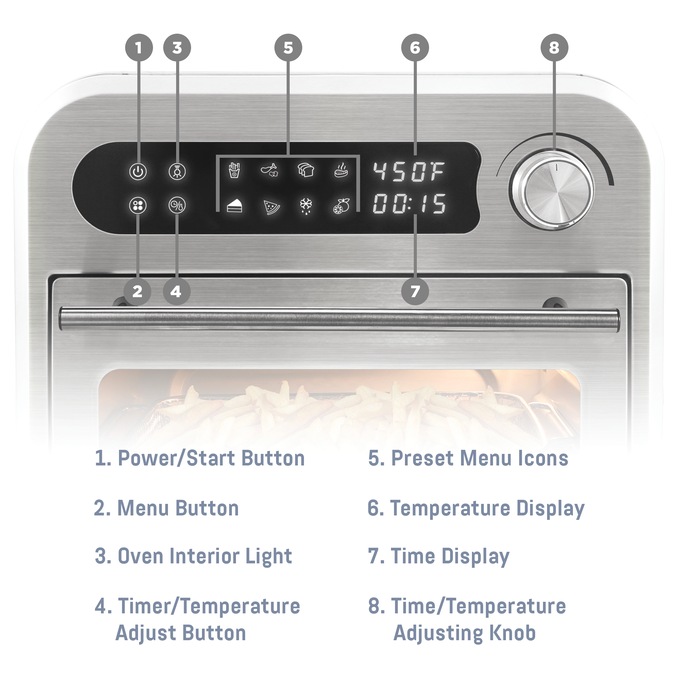 1
3
5
6
8

450F
00:15

2
4
7

1. Power/Start Button

2. Menu Button

3. Oven Interior Light

4. Timer/Temperature Adjust Button

5. Preset Menu Icons

6. Temperature Display

7. Time Display

8. Time/Temperature Adjusting Knob